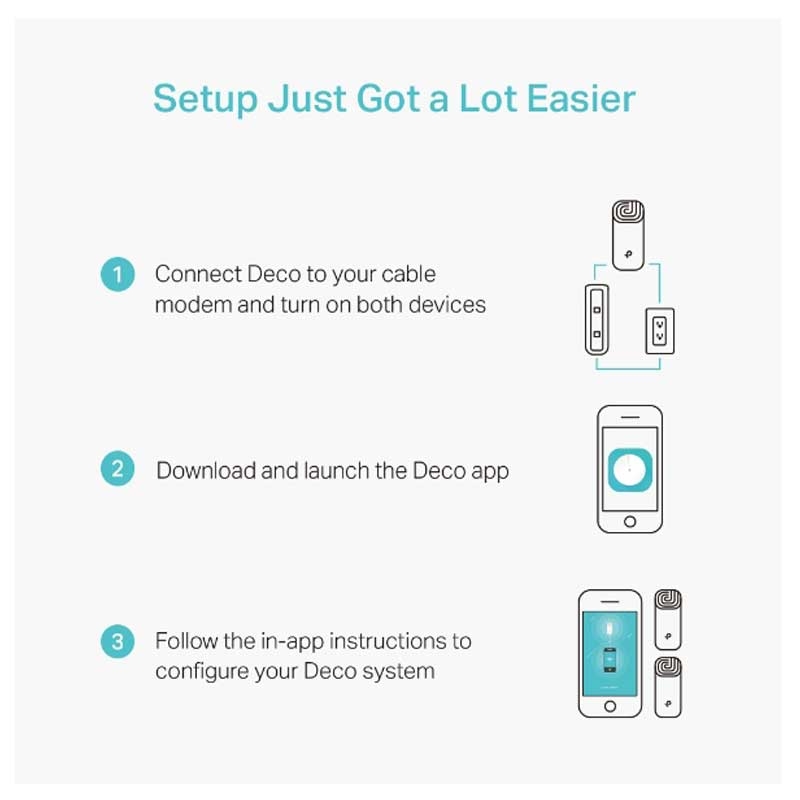 Setup Just Got a Lot Easier

1 Connect Deco to your cable modem and turn on both devices

2 Download and launch the Deco app

3 Follow the in-app instructions to configure your Deco system